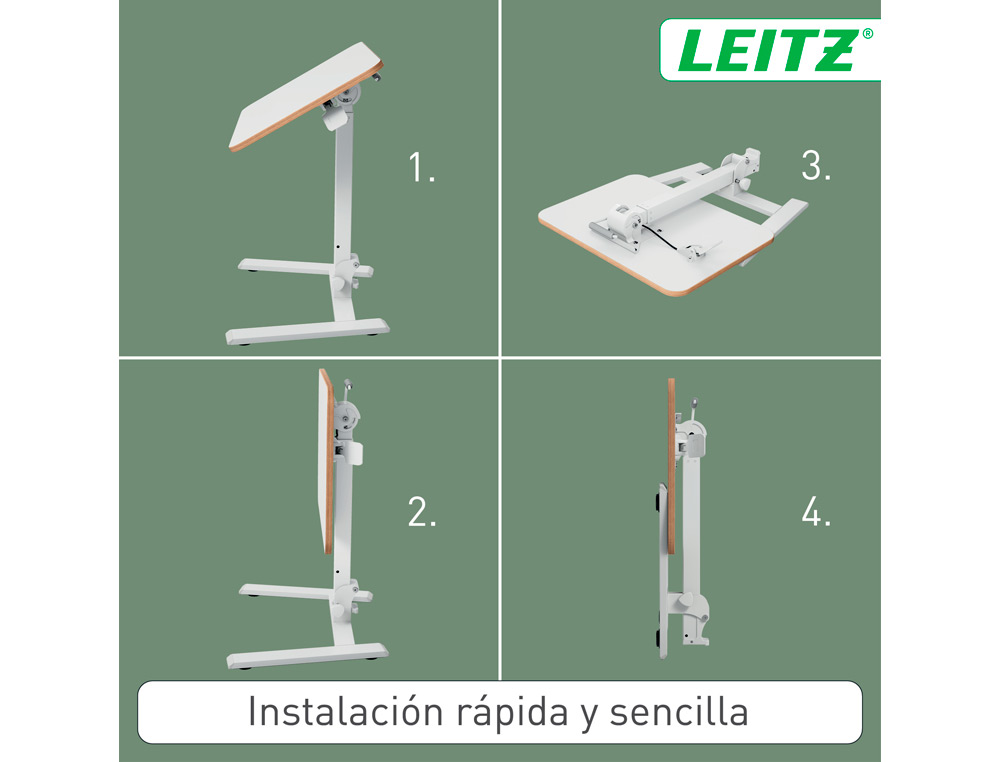 LEITZ®

1.

3.

2.

4.

Instalación rápida y sencilla